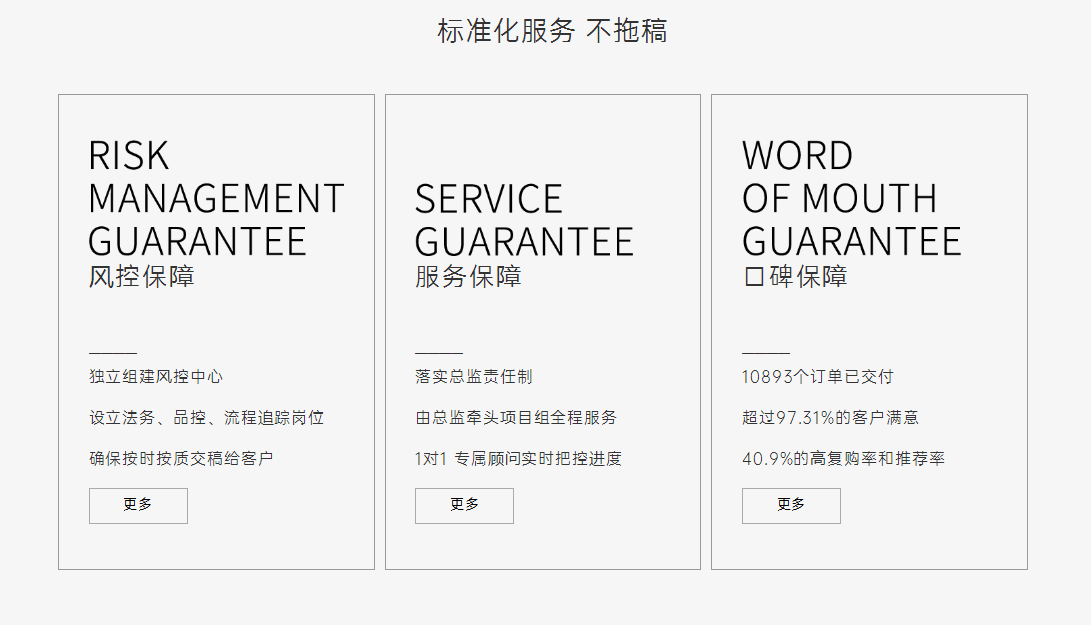 标准化服务 不拖稿

RISK MANAGEMENT GUARANTEE
风控保障

独立组建风控中心

设立法务、品控、流程追踪岗位

确保按时按质交稿给客户

更多

SERVICE GUARANTEE
服务保障

落实总监责任制

由总监牵头项目组全程服务

1对1 专属顾问实时把控进度

更多

WORD OF MOUTH GUARANTEE
口碑保障

10893个订单已交付

超过97.31%的客户满意

40.9%的高复购率和推荐率

更多